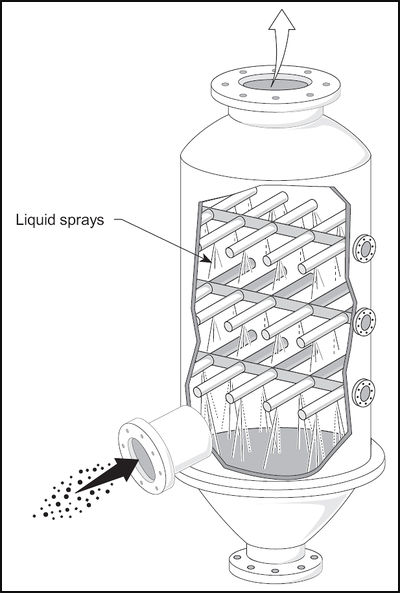 Liquid sprays